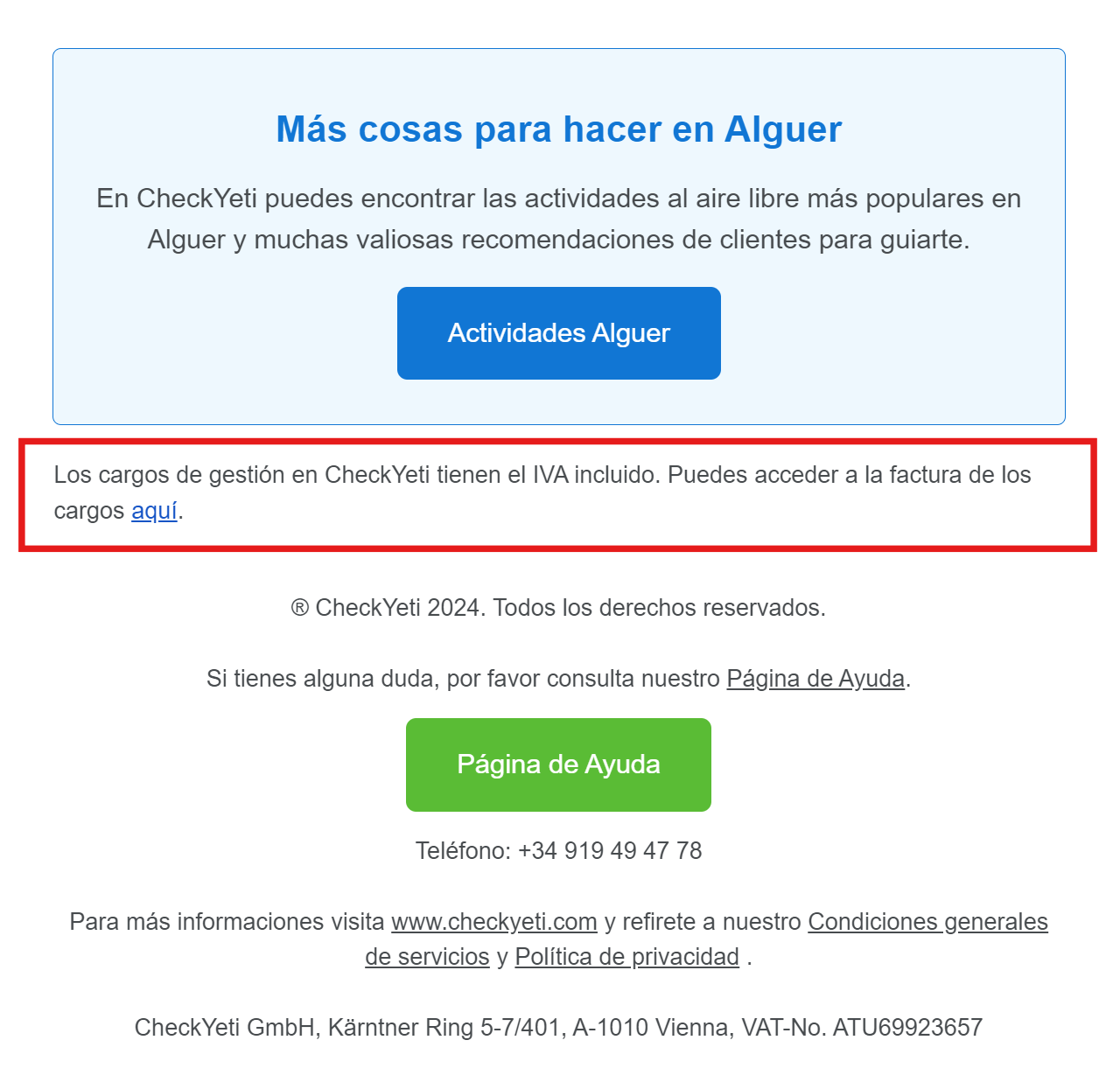 Más cosas para hacer en Alguer

En CheckYeti puedes encontrar las actividades al aire libre más populares en Alguer y muchas valiosas recomendaciones de clientes para guiarte.

Actividades Alguer

Los cargos de gestión en CheckYeti tienen el IVA incluido. Puedes acceder a la factura de los cargos aquí.

® CheckYeti 2024. Todos los derechos reservados.

Si tienes alguna duda, por favor consulta nuestro Página de Ayuda.

Página de Ayuda

Teléfono: +34 919 49 47 78

Para más informaciones visita www.checkyeti.com y refirete a nuestro Condiciones generales de servicios y Política de privacidad .

CheckYeti GmbH, Kärntner Ring 5-7/401, A-1010 Vienna, VAT-No. ATU69923657